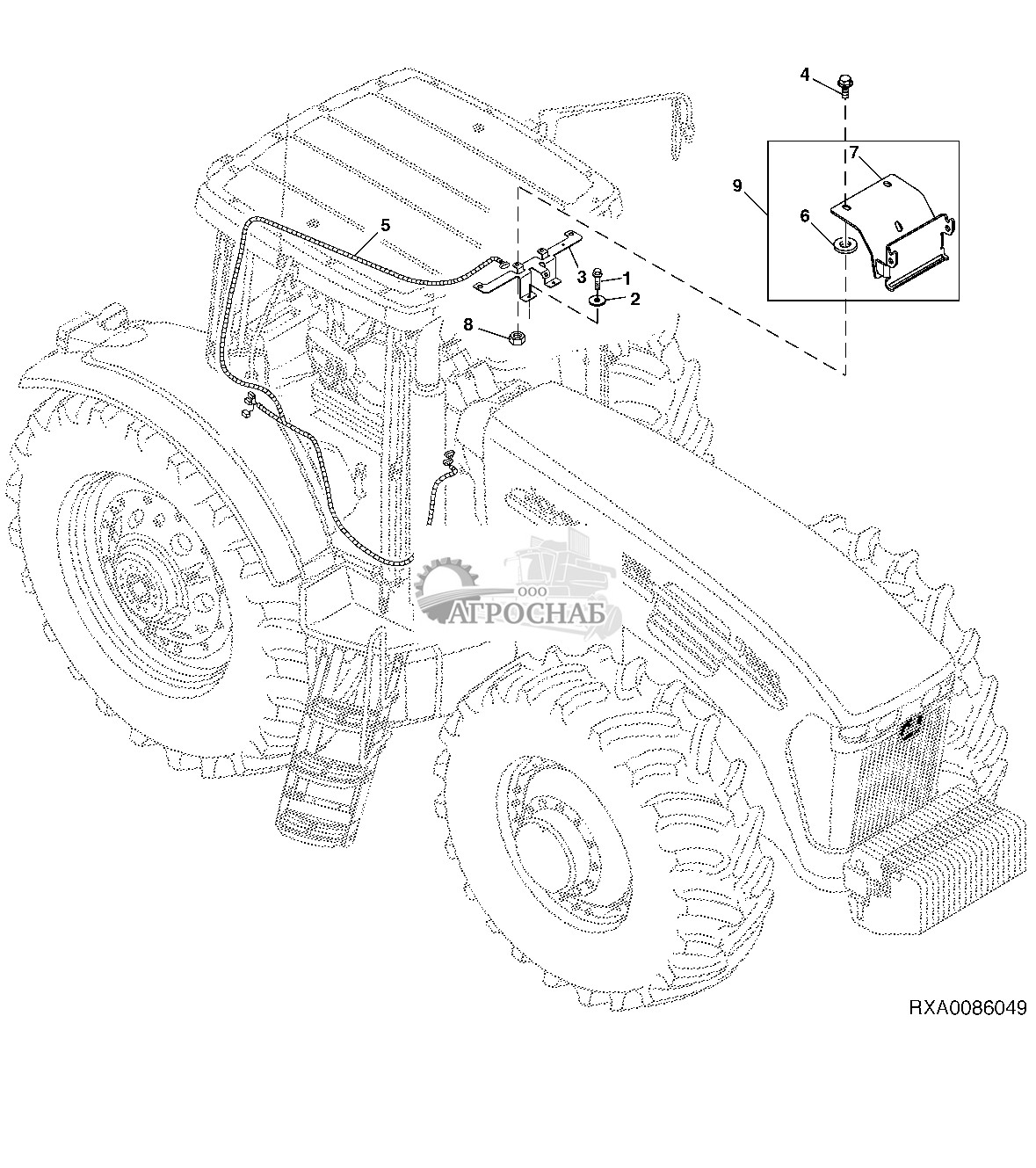 4
7
9
6
5
3
1
2
8
ООО
АГРОСНАБ
RXA0086049